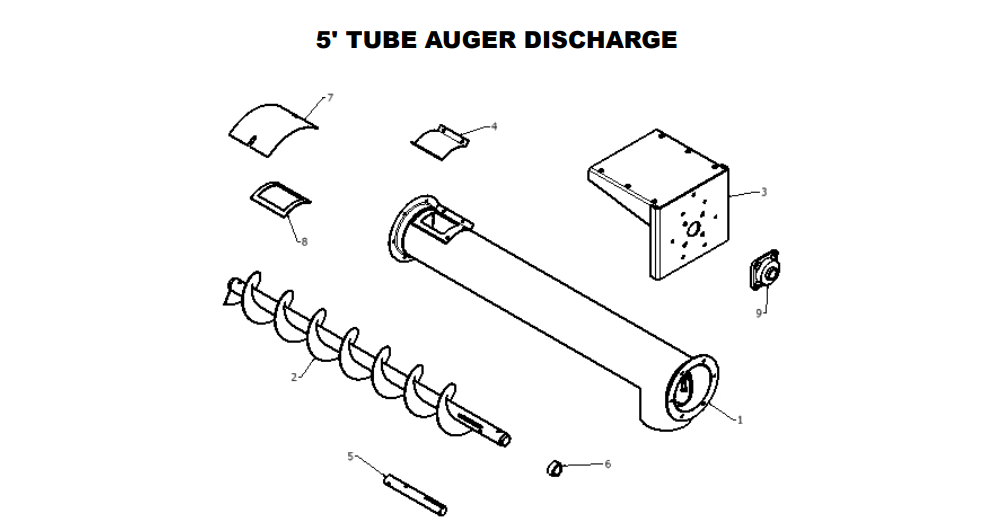 5' TUBE AUGER DISCHARGE

7

4

3

8

9

2

1

5

6