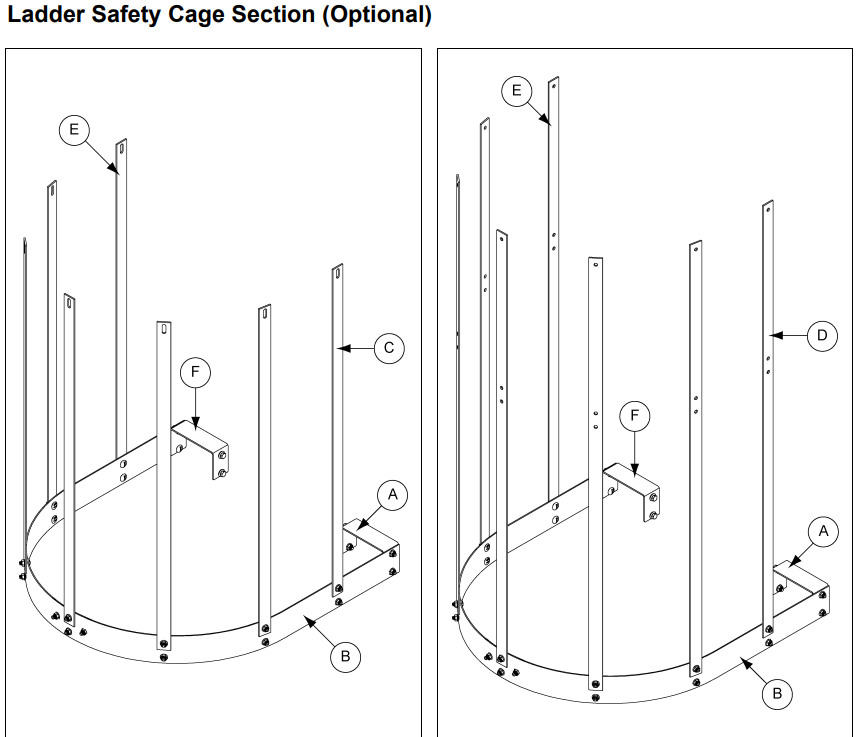 Ladder Safety Cage Section (Optional)

E
C
F
A
B

E
D
F
A
B