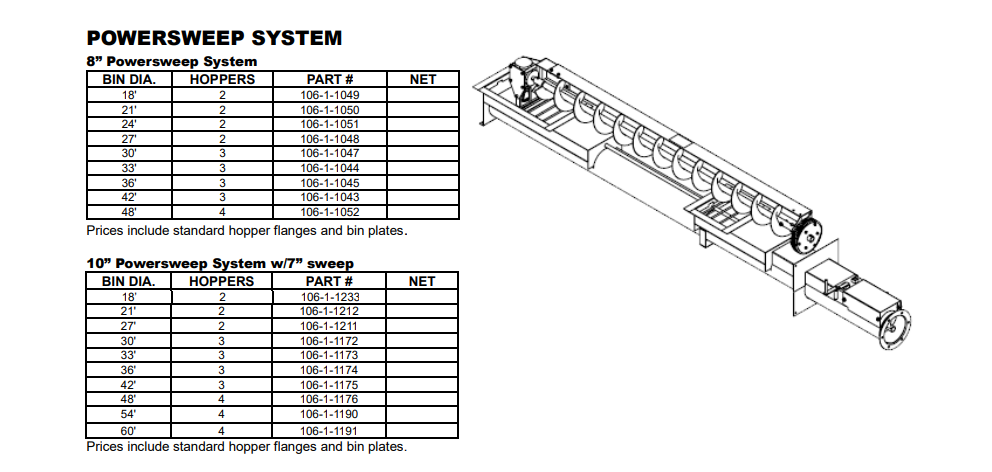 POWERSWEEP SYSTEM

8” Powersweep System

| BIN DIA. | HOPPERS | PART # | NET |
|---|---|---|---|
| 18' | 2 | 106-1-1049 | |
| 21' | 2 | 106-1-1050 | |
| 24' | 2 | 106-1-1051 | |
| 27' | 2 | 106-1-1048 | |
| 30' | 3 | 106-1-1047 | |
| 33' | 3 | 106-1-1044 | |
| 36' | 3 | 106-1-1045 | |
| 42' | 3 | 106-1-1043 | |
| 48' | 4 | 106-1-1052 | |

Prices include standard hopper flanges and bin plates.

10” Powersweep System w/7” sweep

| BIN DIA. | HOPPERS | PART # | NET |
|---|---|---|---|
| 18' | 2 | 106-1-1233 | |
| 21' | 2 | 106-1-1212 | |
| 27' | 2 | 106-1-1211 | |
| 30' | 3 | 106-1-1172 | |
| 33' | 3 | 106-1-1173 | |
| 36' | 3 | 106-1-1174 | |
| 42' | 3 | 106-1-1175 | |
| 48' | 4 | 106-1-1176 | |
| 54' | 4 | 106-1-1190 | |
| 60' | 4 | 106-1-1191 | |

Prices include standard hopper flanges and bin plates.