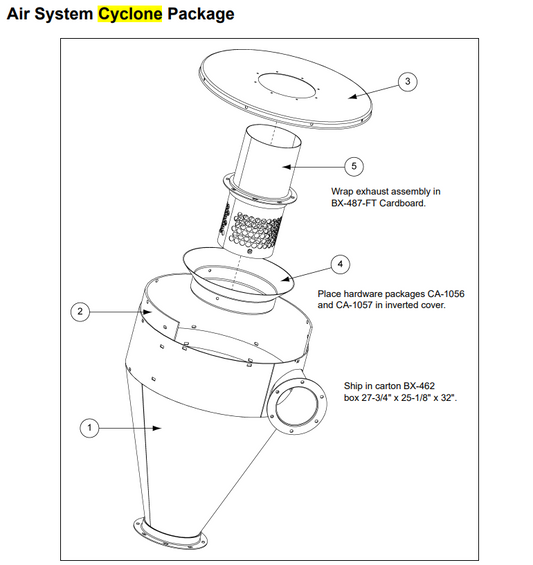 Air System Cyclone Package

3

5

Wrap exhaust assembly in BX-487-FT Cardboard.

4

Place hardware packages CA-1056 and CA-1057 in inverted cover.

2

Ship in carton BX-462 box 27-3/4" x 25-1/8" x 32".

1