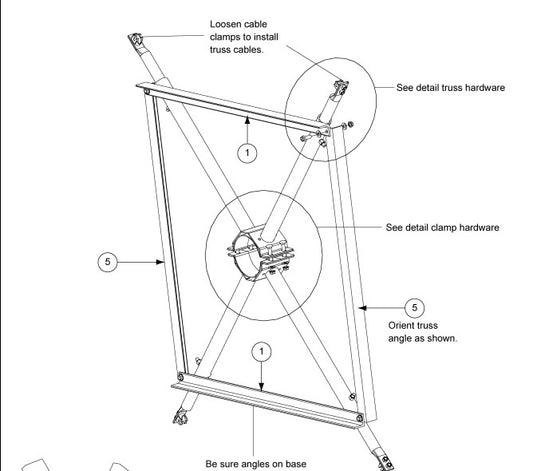 Loosen cable clamps to install truss cables.

See detail truss hardware

1

See detail clamp hardware

5

5

Orient truss angle as shown.

1

Be sure angles on base