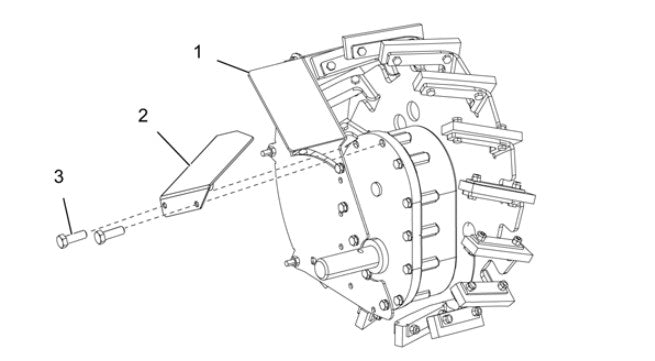 1
2
3