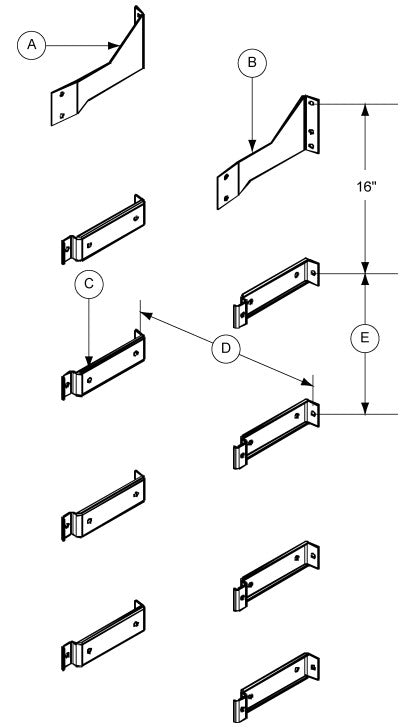 A

B

16"

C

D

E