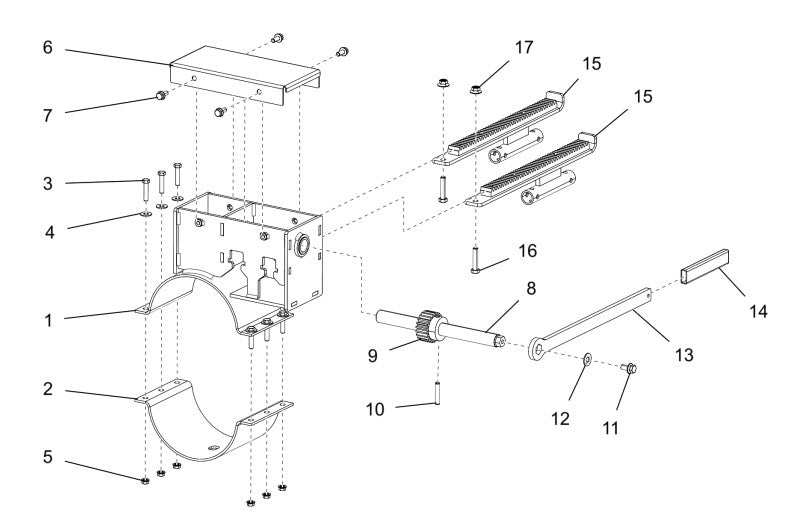 6
7
3
4
1
2
5
17
15
15
16
8
9
10
14
13
12
11