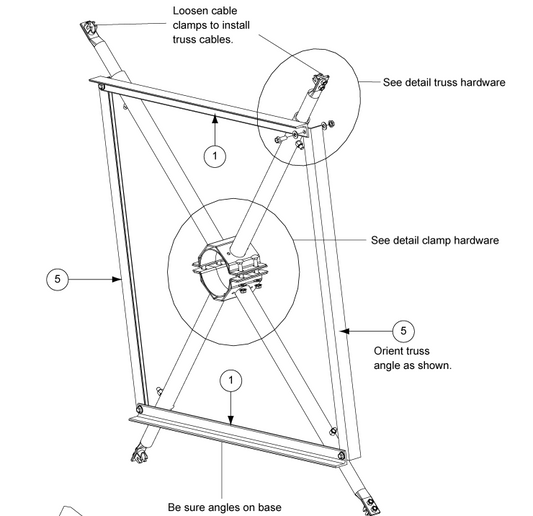 Loosen cable clamps to install truss cables.

See detail truss hardware

1

See detail clamp hardware

5

5

Orient truss angle as shown.

1

Be sure angles on base