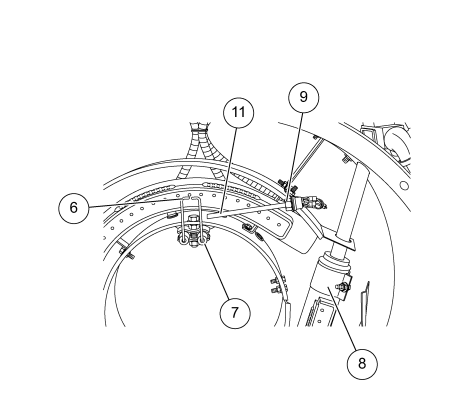 9
11
6
7
8