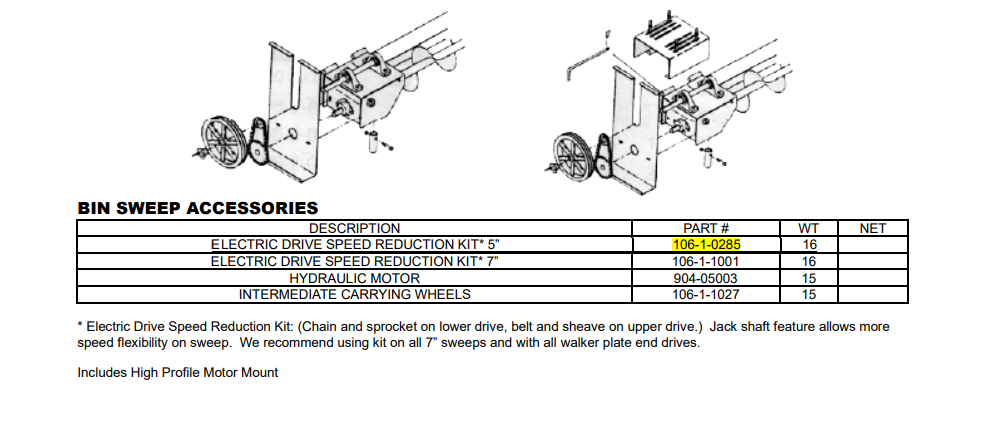 BIN SWEEP ACCESSORIES

| DESCRIPTION | PART # | WT | NET |
|---|---|---|---|
| ELECTRIC DRIVE SPEED REDUCTION KIT* 5" | 106-1-0285 | 16 | |
| ELECTRIC DRIVE SPEED REDUCTION KIT* 7" | 106-1-1001 | 16 | |
| HYDRAULIC MOTOR | 904-05003 | 15 | |
| INTERMEDIATE CARRYING WHEELS | 106-1-1027 | 15 | |

* Electric Drive Speed Reduction Kit: (Chain and sprocket on lower drive, belt and sheave on upper drive.) Jack shaft feature allows more speed flexibility on sweep. We recommend using kit on all 7" sweeps and with all walker plate end drives.

Includes High Profile Motor Mount