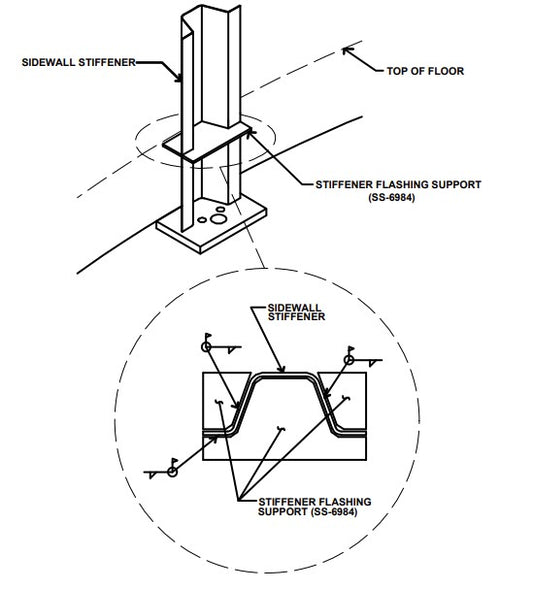 SIDEWALL STIFFENER

TOP OF FLOOR

STIFFENER FLASHING SUPPORT (SS-6984)

SIDEWALL STIFFENER

STIFFENER FLASHING SUPPORT (SS-6984)