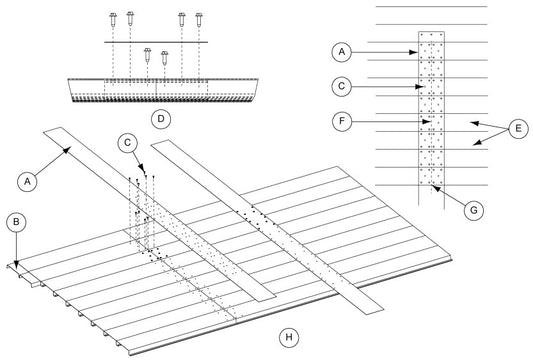 D

A

C

F

E

G

C

A

B

H