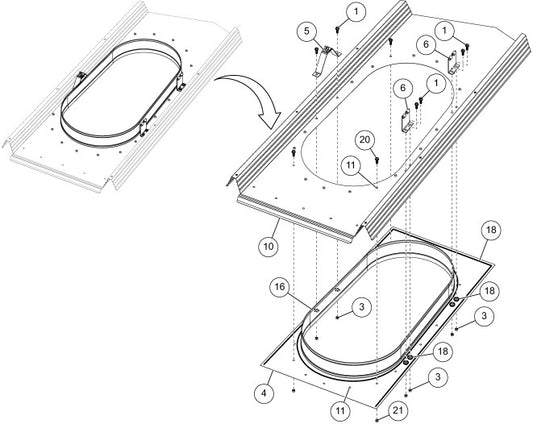 1
5
1
6
6
1
20
11
10
18
16
3
18
3
18
3
4
11
21