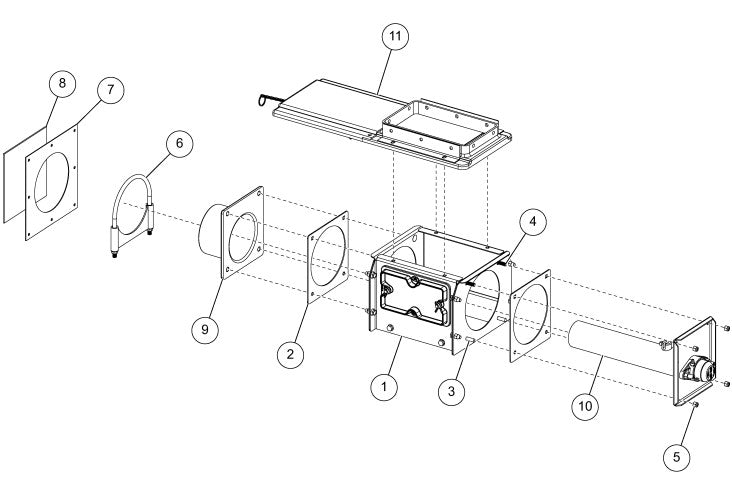 11
8
7
6
4
9
2
1
3
10
5