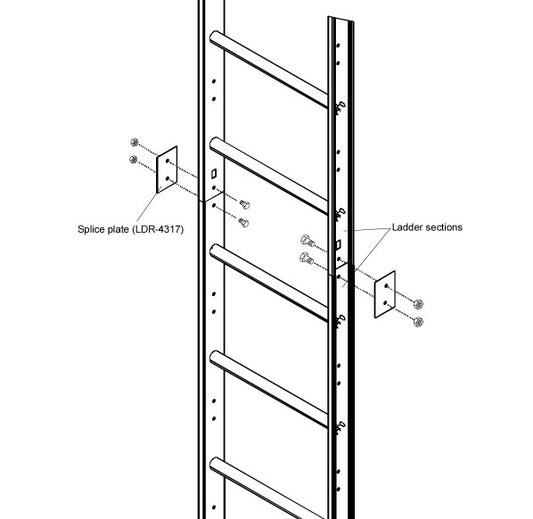 Splice plate (LDR-4317)

Ladder sections