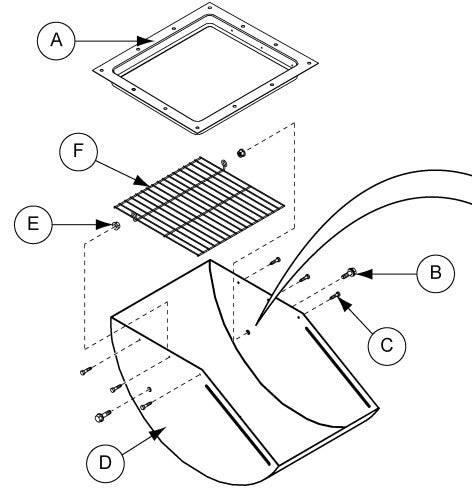 A

F

E

B

C

D