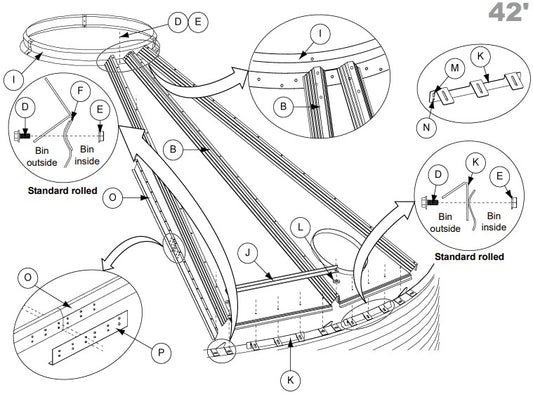 42'

D E

I

I

B

M K

N

D F E

Bin outside

Bin inside

Standard rolled

B

O

D K E

Bin outside

Bin inside

Standard rolled

L

J

O

P

K