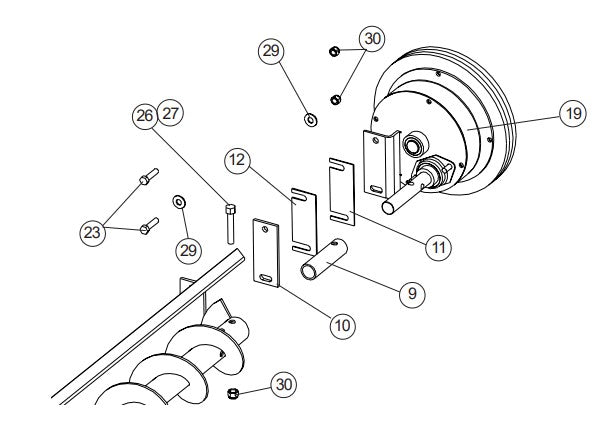 29
30
26 27
19
12
23
29
11
9
10
30