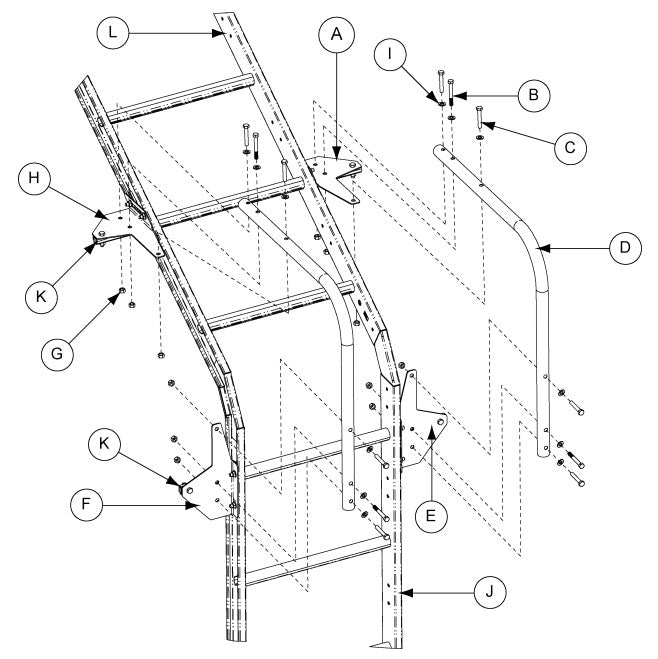 L
A
I
B
C
H
D
K
G
K
F
E
J