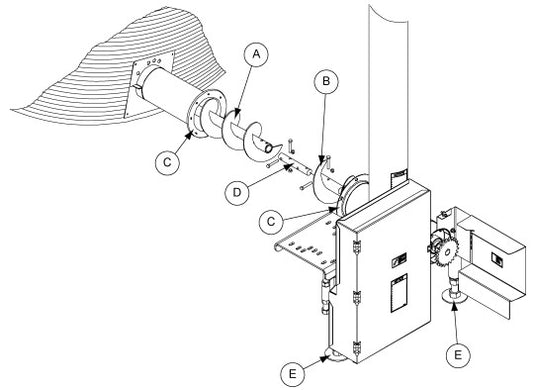 A
B
C
D
C
E
E