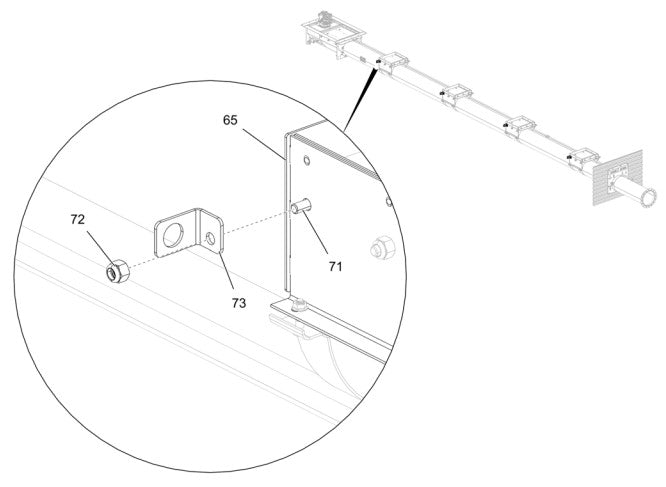 65

72

71

73