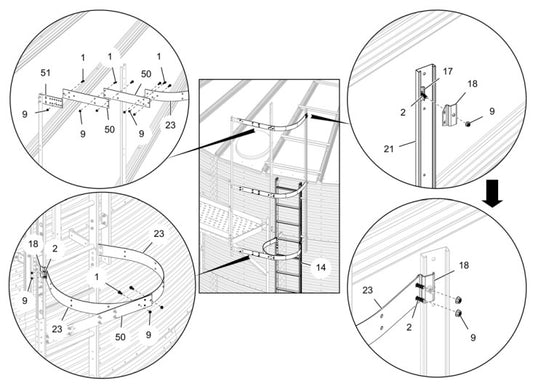 1
1
1
51
50
9
9
50
9
23

17
18
2
9
21

14

18
2
23
1
9
23
50
9

18
23
2
9