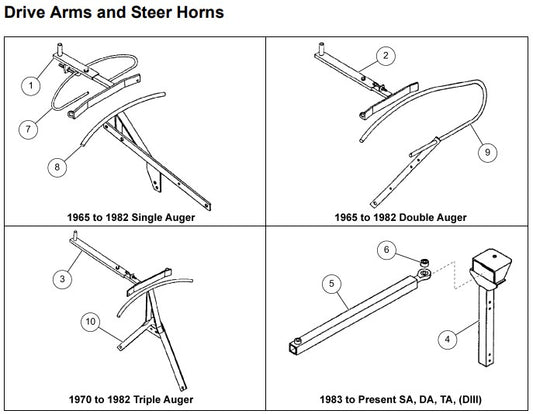 Drive Arms and Steer Horns

1
7
8
1965 to 1982 Single Auger

2
9
1965 to 1982 Double Auger

3
10
1970 to 1982 Triple Auger

6
5
4
1983 to Present SA, DA, TA, (DIII)