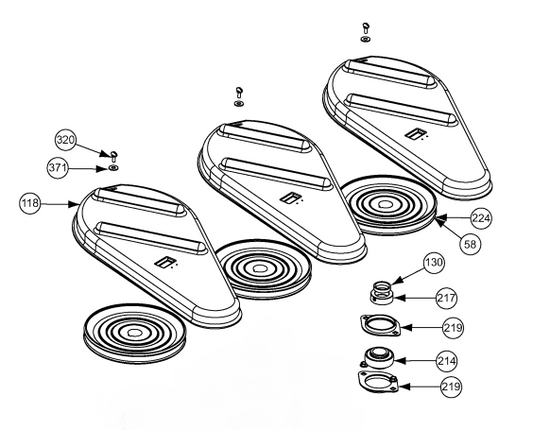 320
371
118
224
58
130
217
219
214
219