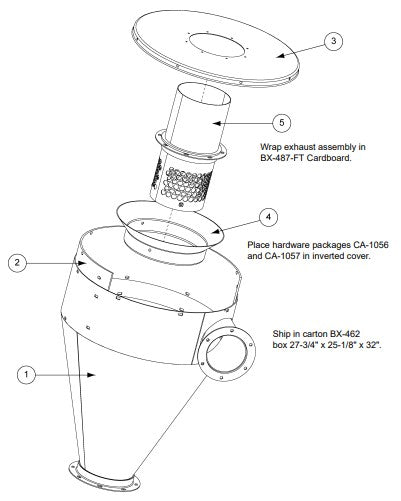 3

5

Wrap exhaust assembly in BX-487-FT Cardboard.

4

Place hardware packages CA-1056 and CA-1057 in inverted cover.

2

Ship in carton BX-462 box 27-3/4" x 25-1/8" x 32".

1