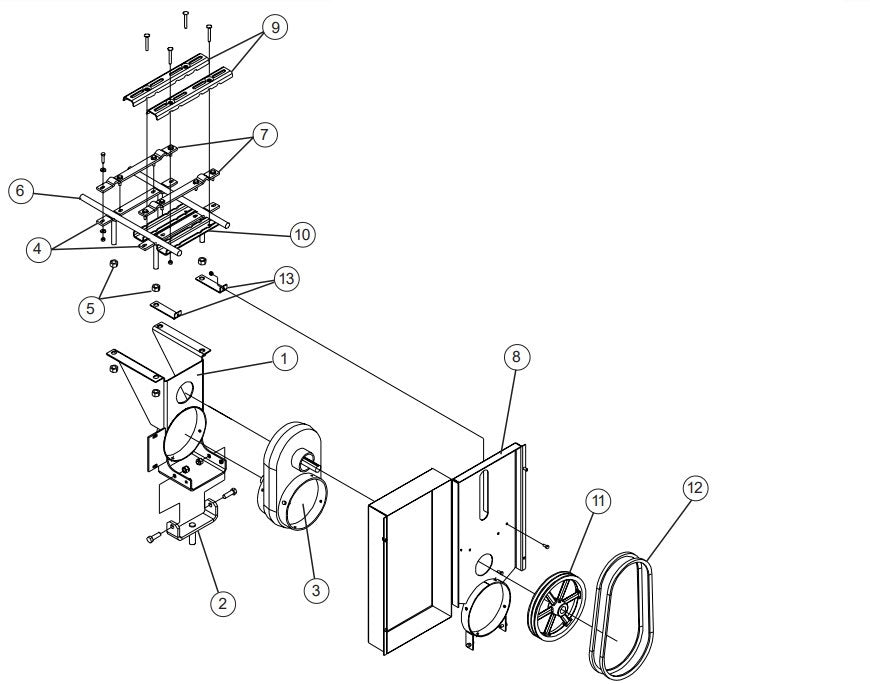 9
7
6
10
4
13
5
1
8
11
12
2
3