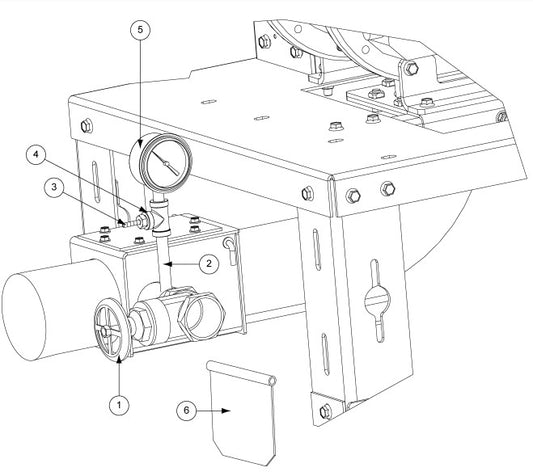 5
4
3
2
1
6