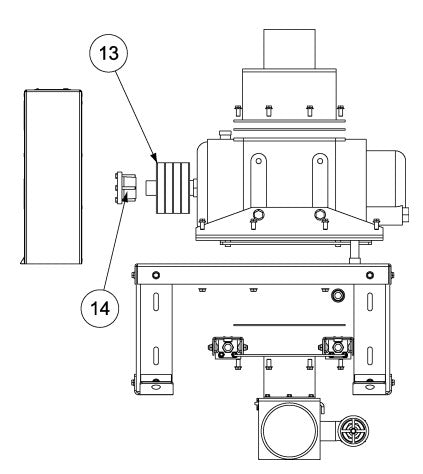 13

14