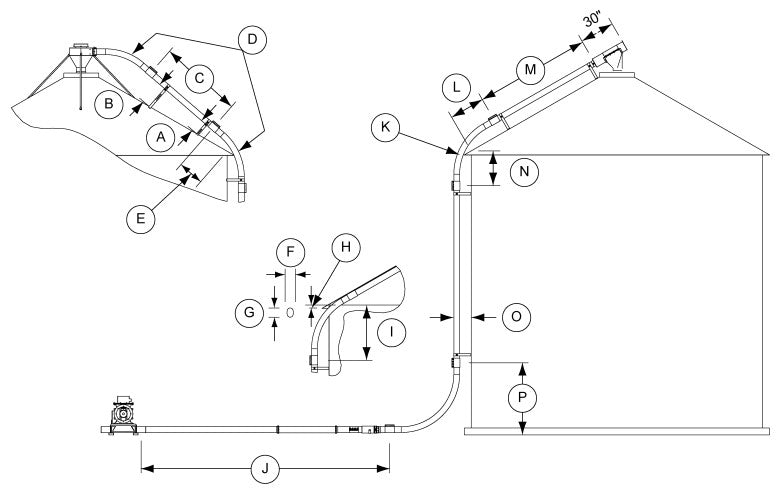 D
C
B
A
E
30"
M
L
K
N
F
H
G
I
O
P
J