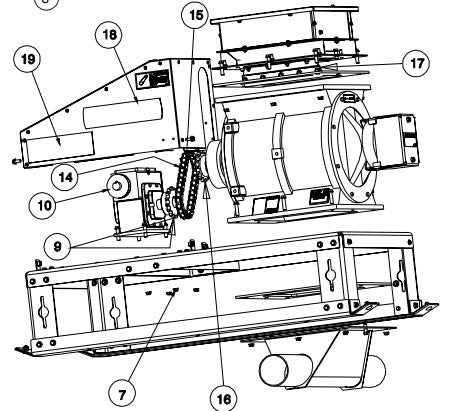 15
18
19
17
14
10
9
7
16