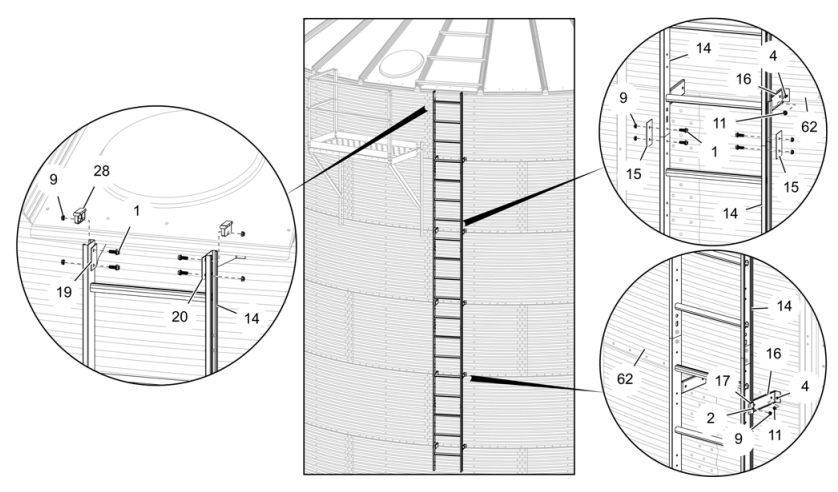 9
28
1
19
20
14
14
4
16
9
11
62
1
15
15
14
14
62
16
17
4
2
9
11