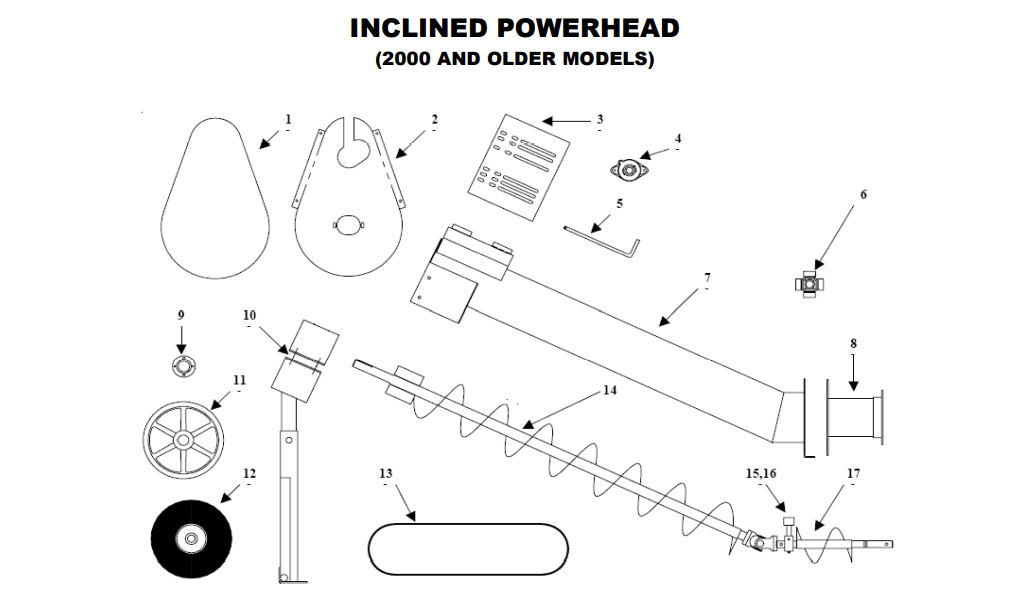 INCLINED POWERHEAD
(2000 AND OLDER MODELS)

1
2
3
4
5
6
7
8
9
10
11
12
13
14
15,16
17