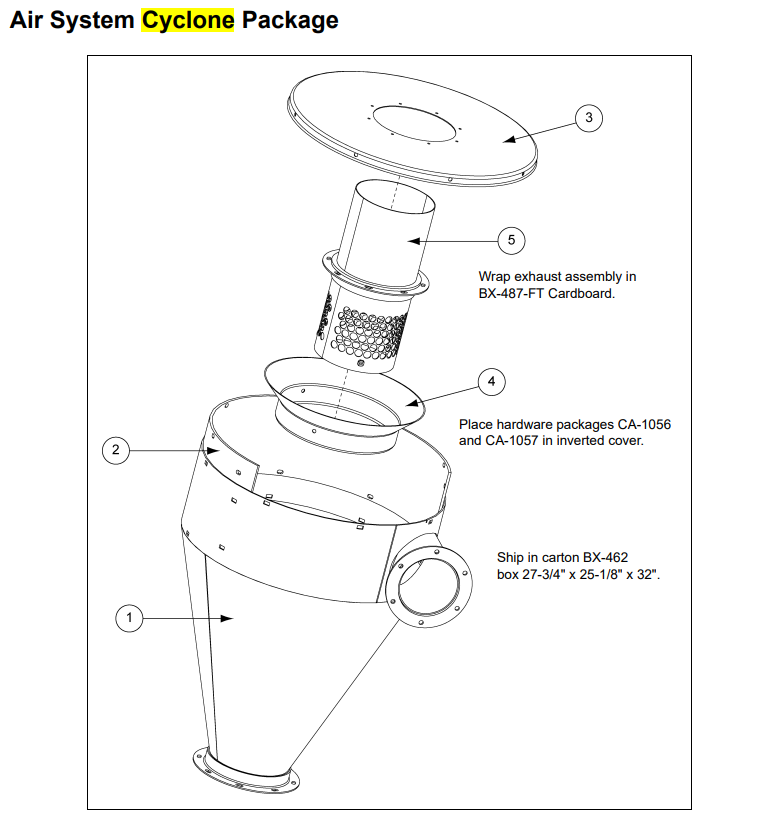 Air System Cyclone Package

3

5

Wrap exhaust assembly in BX-487-FT Cardboard.

4

Place hardware packages CA-1056 and CA-1057 in inverted cover.

2

Ship in carton BX-462 box 27-3/4" x 25-1/8" x 32".

1