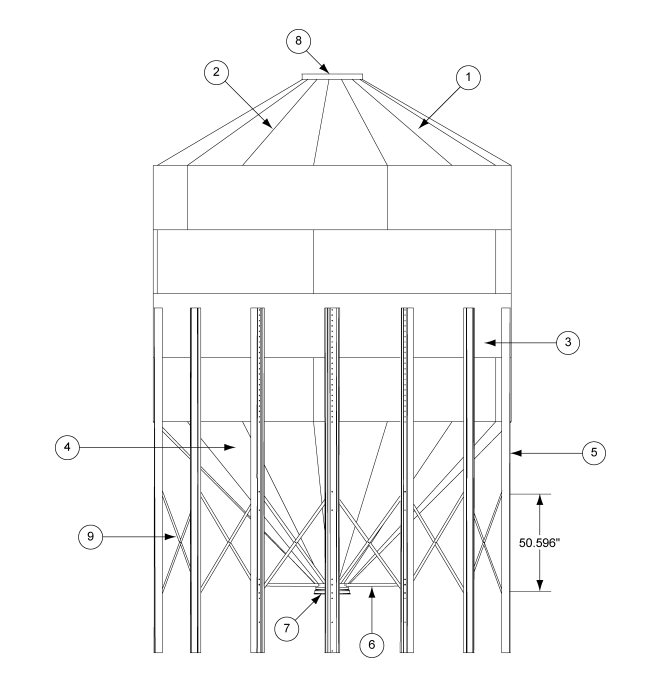 8
2
1
3
4
5
9
50.596"
7
6