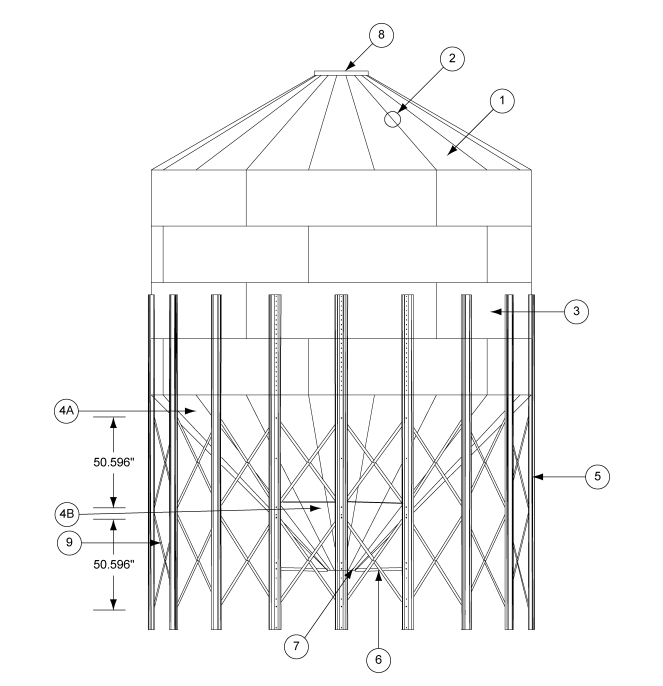 8
2
1
3
4A
50.596"
5
4B
9
50.596"
7
6