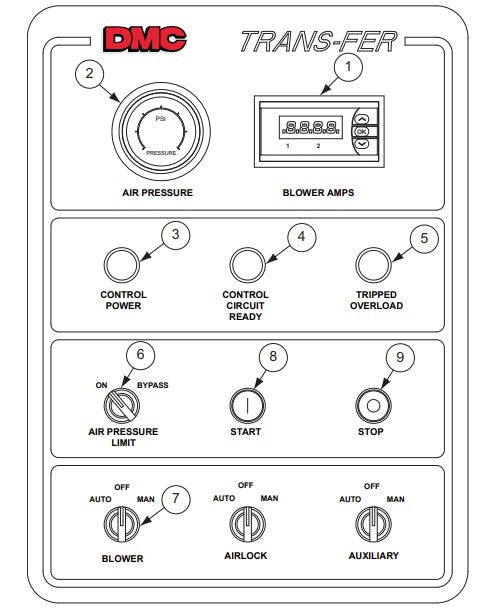 DMC
TRANS-FER

2
1

PSI
PRESSURE

8.8.8.8.
1 2
OK

AIR PRESSURE
BLOWER AMPS

3
4
5

CONTROL POWER
CONTROL CIRCUIT READY
TRIPPED OVERLOAD

6
8
9

ON
BYPASS

AIR PRESSURE LIMIT
START
STOP

OFF
AUTO
MAN
7
BLOWER

OFF
AUTO
MAN
AIRLOCK

OFF
AUTO
MAN
AUXILIARY