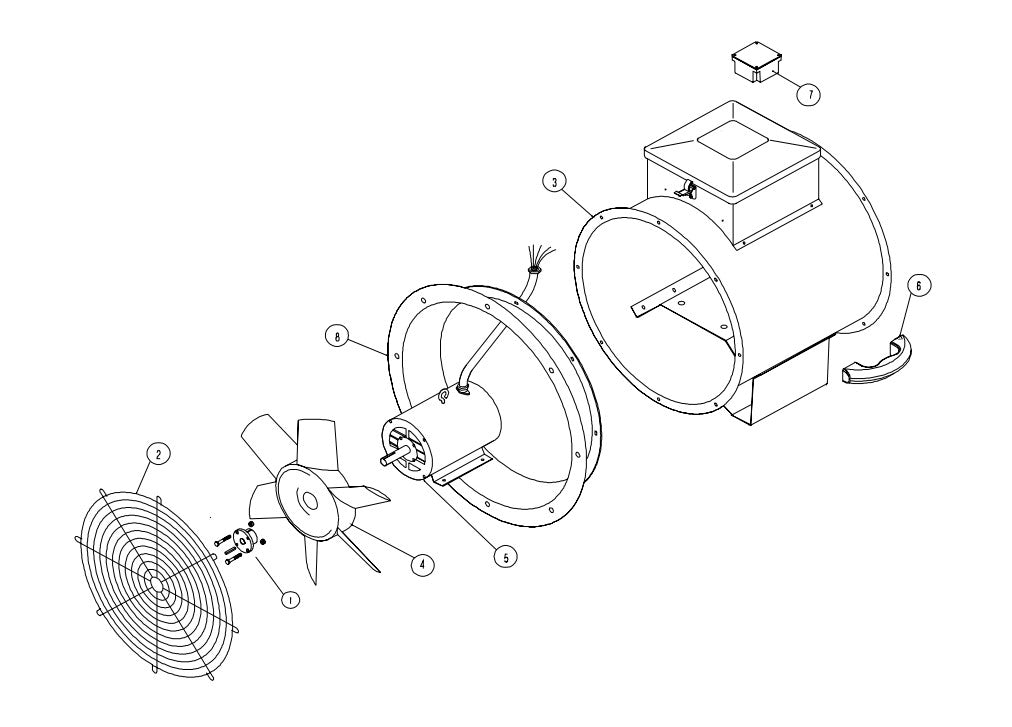 7
3
6
8
2
5
4
1