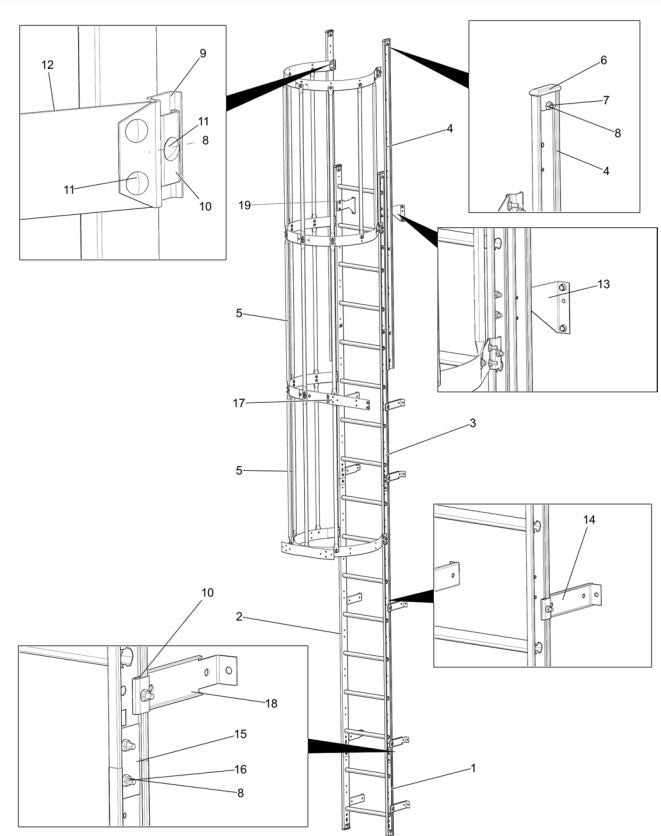 12
9
11
8
11
10
6
7
8
4
4
19
13
5
17
3
5
14
10
2
18
15
16
8
1