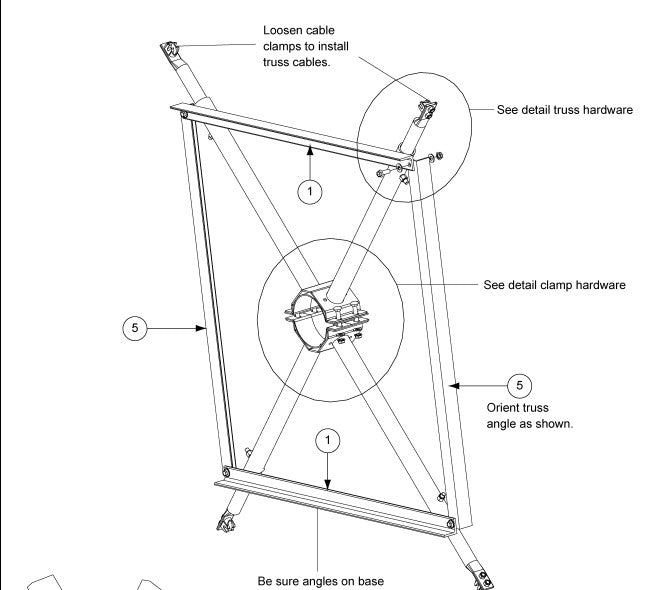 Loosen cable clamps to install truss cables.

See detail truss hardware

1

See detail clamp hardware

5

5

Orient truss angle as shown.

1

Be sure angles on base