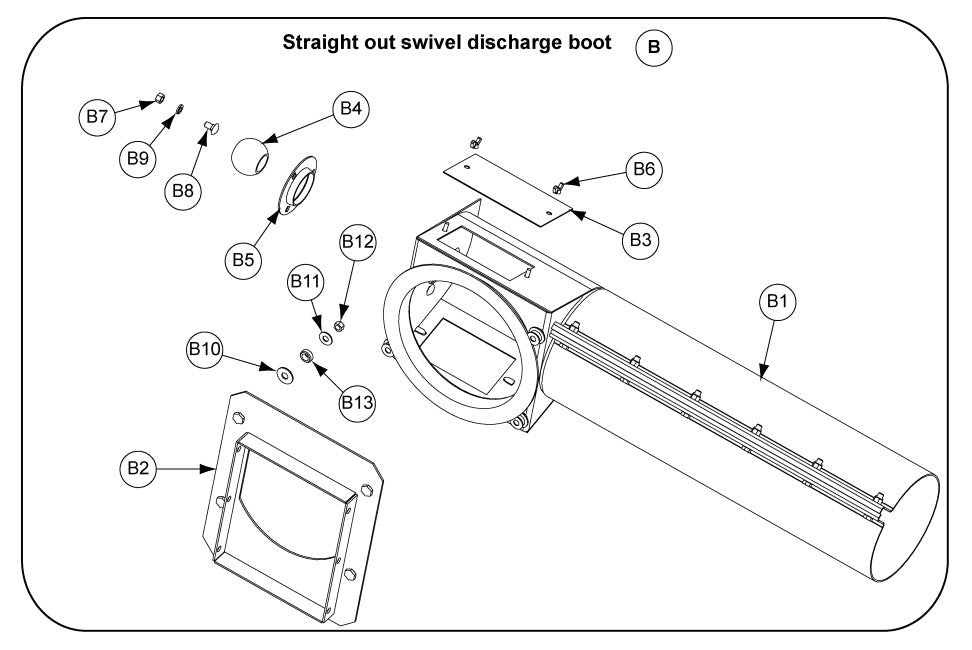 Straight out swivel discharge boot B

B7
B9
B8
B4
B5
B6
B3
B12
B11
B10
B13
B1
B2