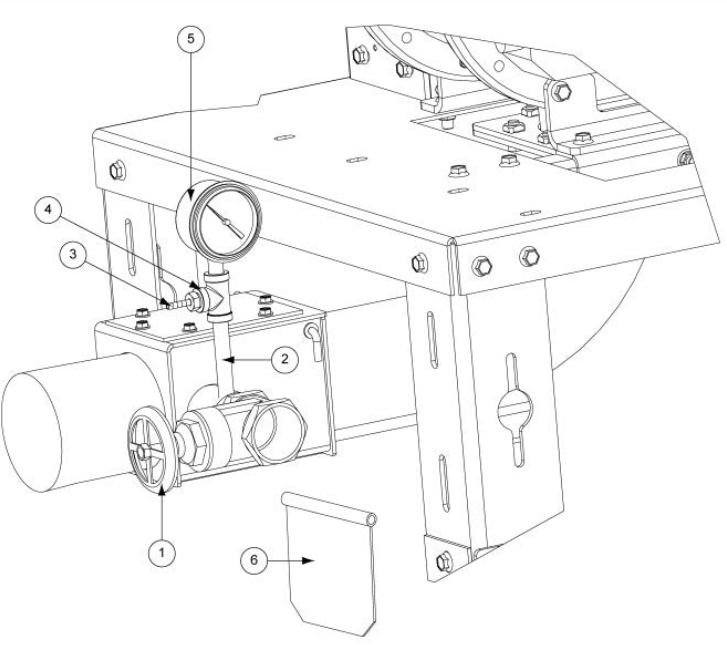 5
4
3
2
1
6