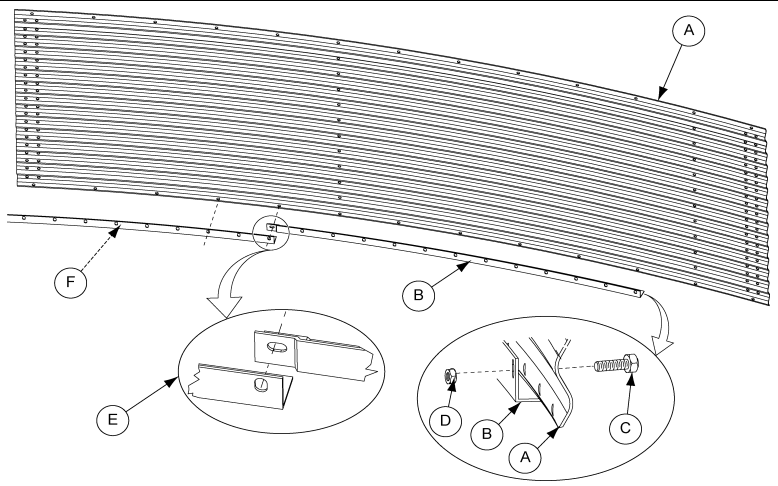 A
F
B
E
D
B
A
C