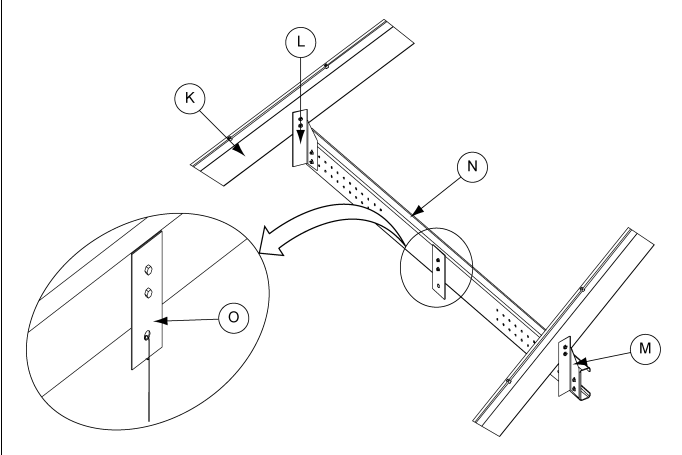 L
K
N
O
M