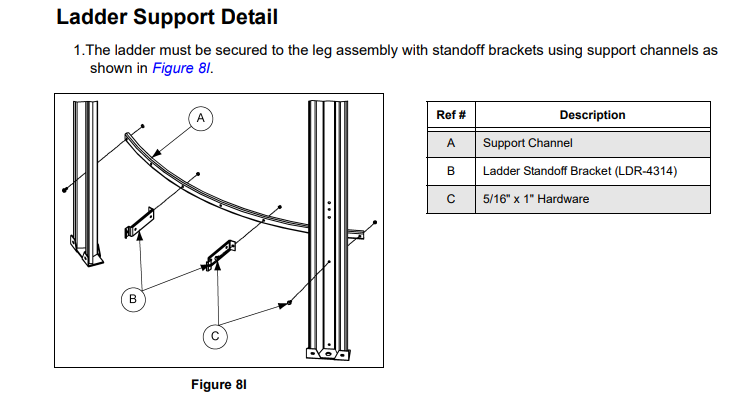 Ladder Support Detail

1.The ladder must be secured to the leg assembly with standoff brackets using support channels as shown in Figure 8I.

A

B

C

Figure 8I

| Ref # | Description |
|---|---|
| A | Support Channel |
| B | Ladder Standoff Bracket (LDR-4314) |
| C | 5/16" x 1" Hardware |