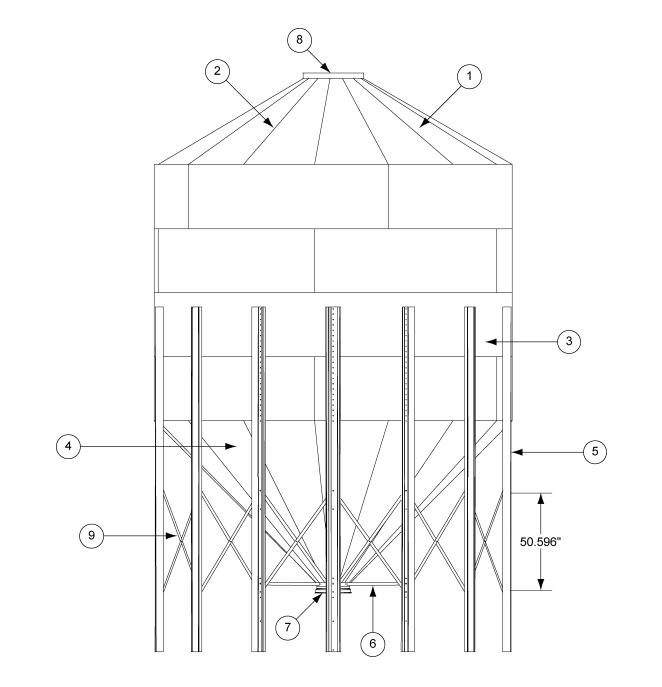 8

2

1

3

4

5

9

50.596"

7

6