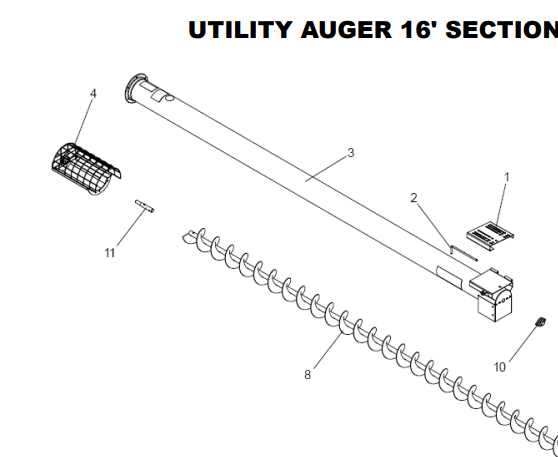 UTILITY AUGER 16' SECTION

4

3

1

2

11

8

10