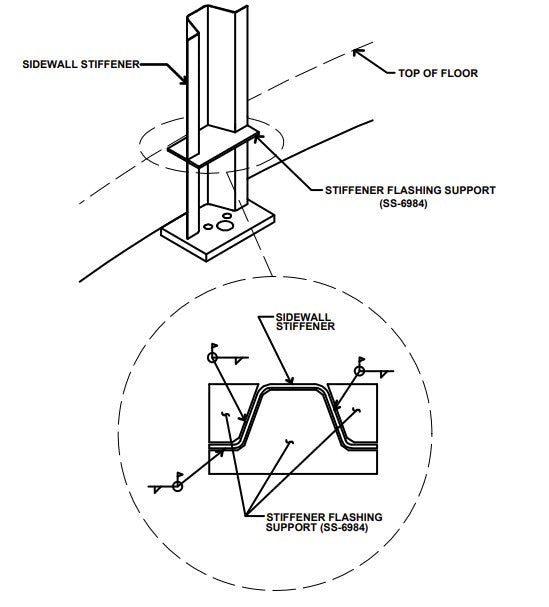 SIDEWALL STIFFENER

TOP OF FLOOR

STIFFENER FLASHING SUPPORT (SS-6984)

SIDEWALL STIFFENER

STIFFENER FLASHING SUPPORT (SS-6984)