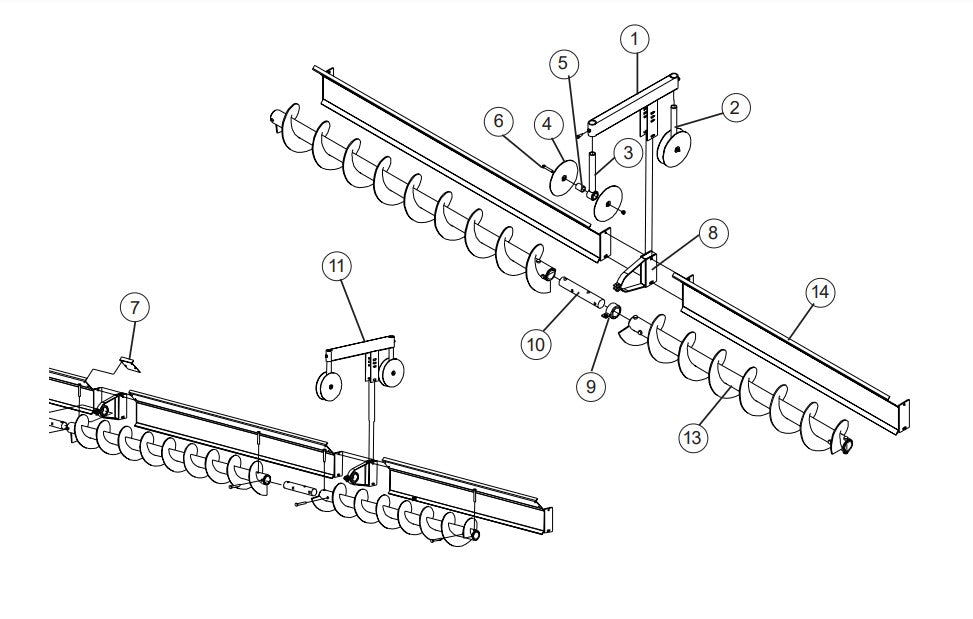 1
5
2
6
4
3
8
11
14
7
10
9
13