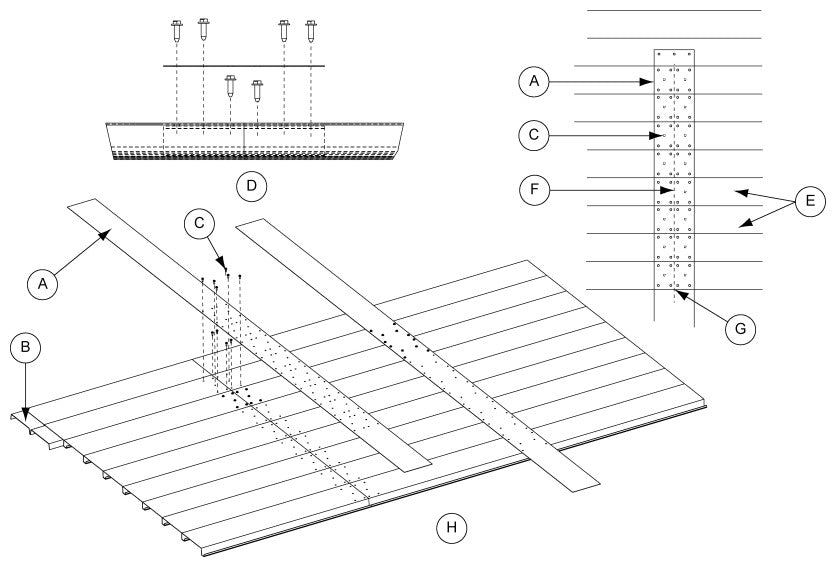 D
A
C
F
E
G
C
A
B
H